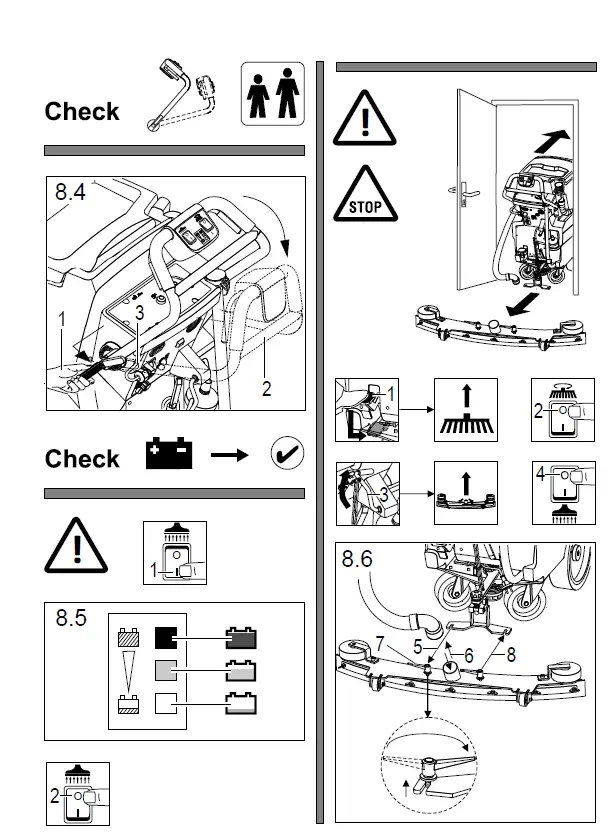 Check

8.4

1

3

2

Check

1

8.5

2

STOP

1

2

3

4

8.6

7

5

6

8