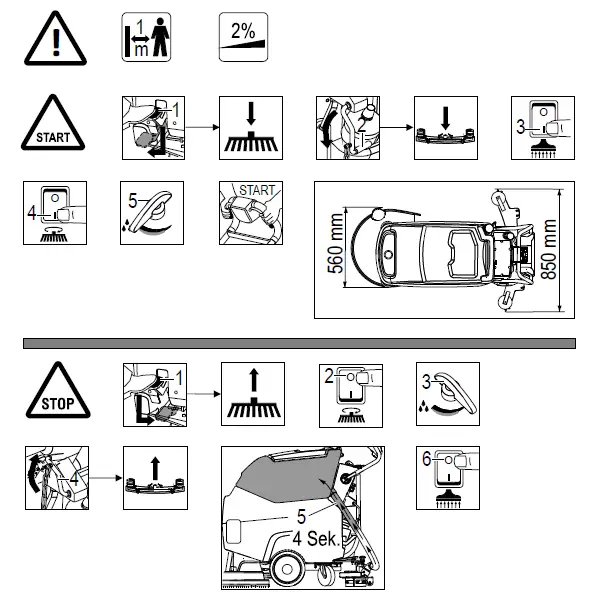 !

1 m

2%

START

1

2

3

4

5

START

560 mm

850 mm

STOP

1

2

3

4

5

4 Sek.

6