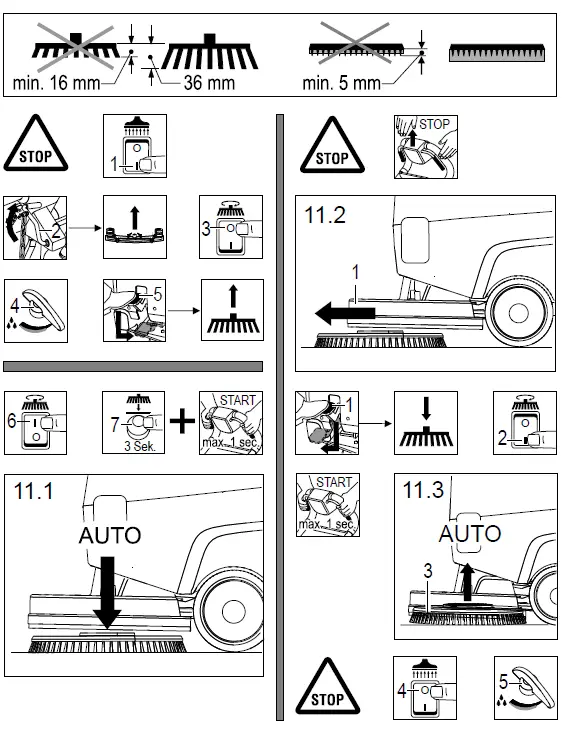 min. 16 mm
36 mm
min. 5 mm

STOP
1
2
3
4
5

6
7
3 Sek.
START
max. 1 sec.

11.1
AUTO

STOP
STOP

11.2
1

1
2
START
max. 1 sec.

11.3
AUTO
3

STOP
4
5