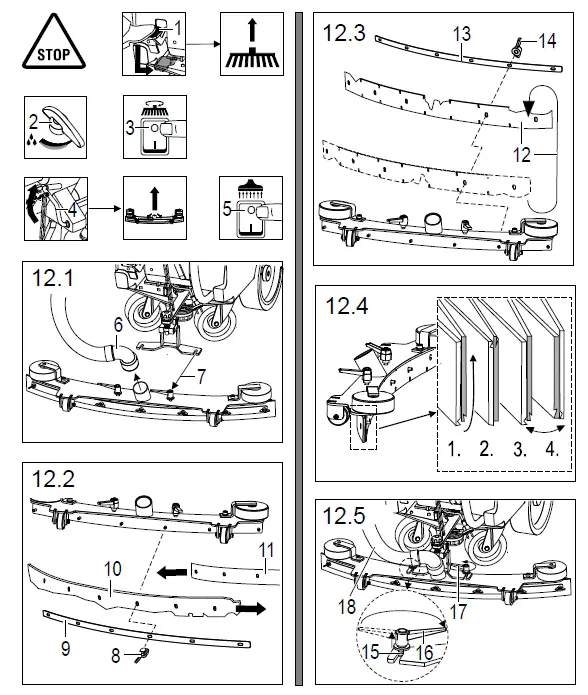 STOP

1

2

3

4

5

12.1

6

7

12.2

11

10

9

8

12.3

13

14

12

12.4

1. 2. 3. 4.

12.5

18

17

15

16