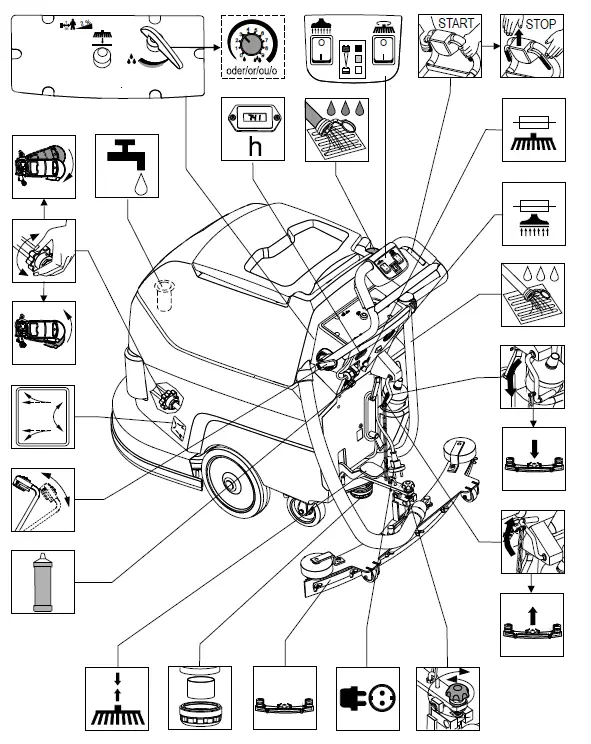 oder/or/ou/o

START

STOP

h