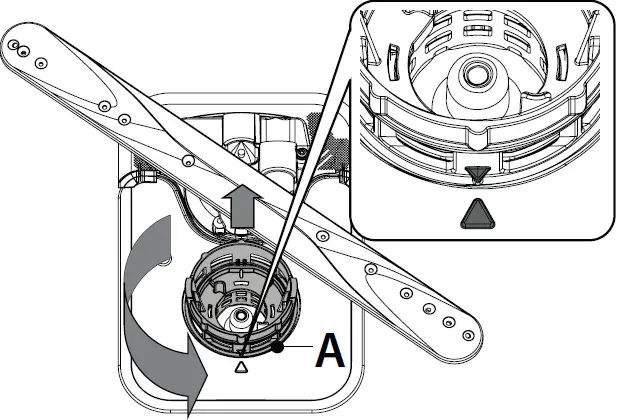 A