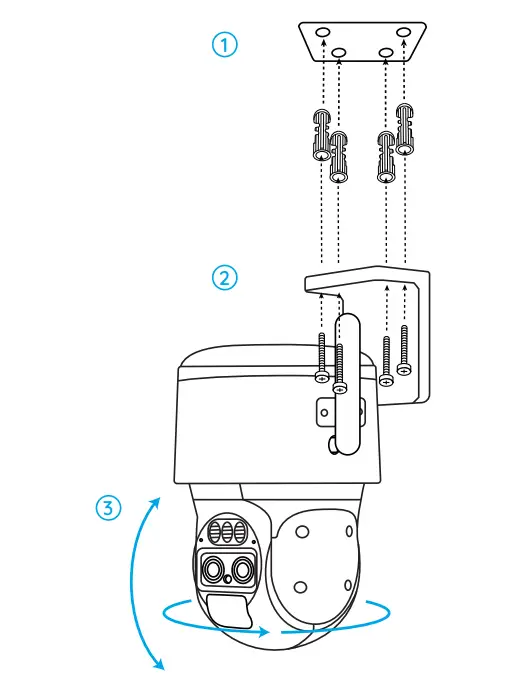 ①
②
③