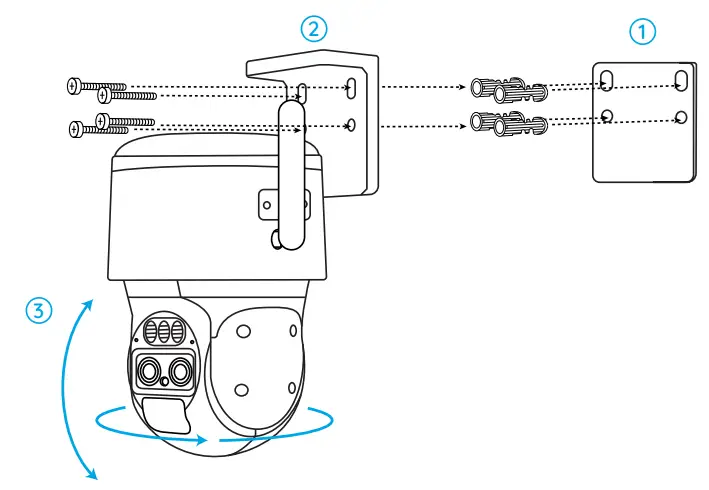 ②
①
③