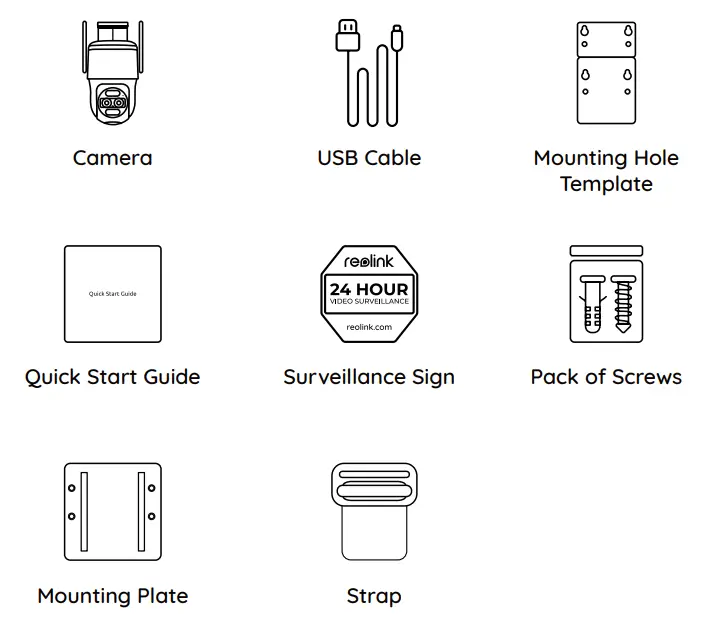 Camera

USB Cable

Mounting Hole Template

Quick Start Guide

Quick Start Guide

reolink

24 HOUR

VIDEO SURVEILLANCE

reolink.com

Surveillance Sign

Pack of Screws

Mounting Plate

Strap