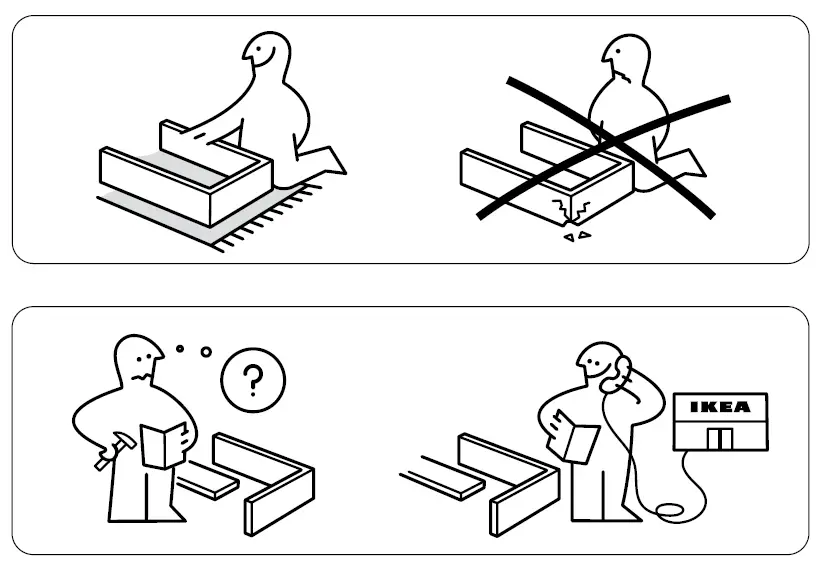 ?

IKEA