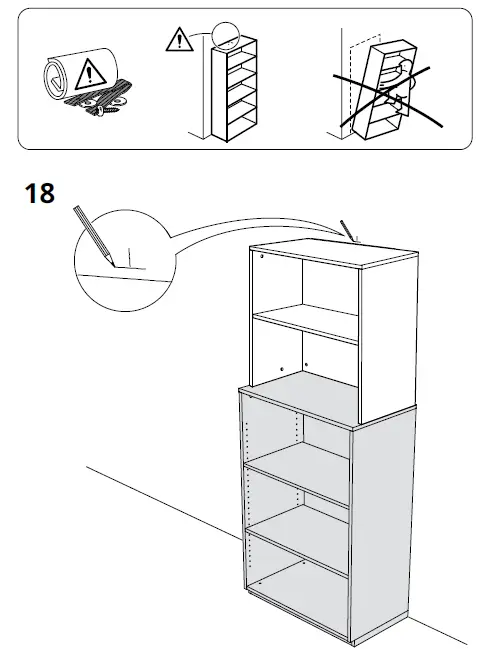 18