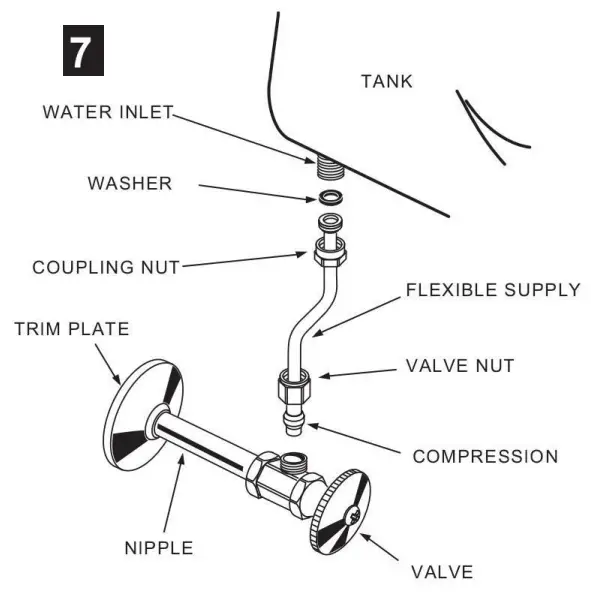 7

TANK

WATER INLET

WASHER

COUPLING NUT

FLEXIBLE SUPPLY

TRIM PLATE

VALVE NUT

COMPRESSION

NIPPLE

VALVE