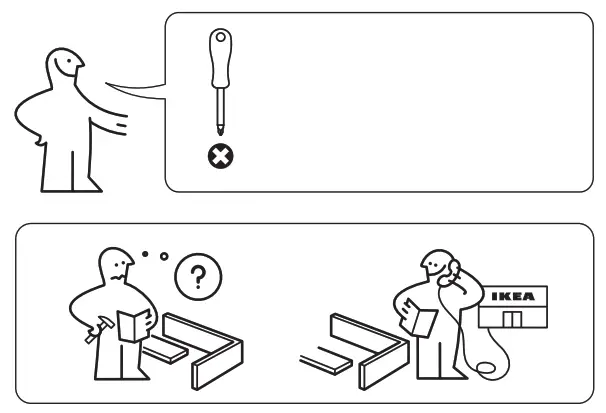 ?

IKEA