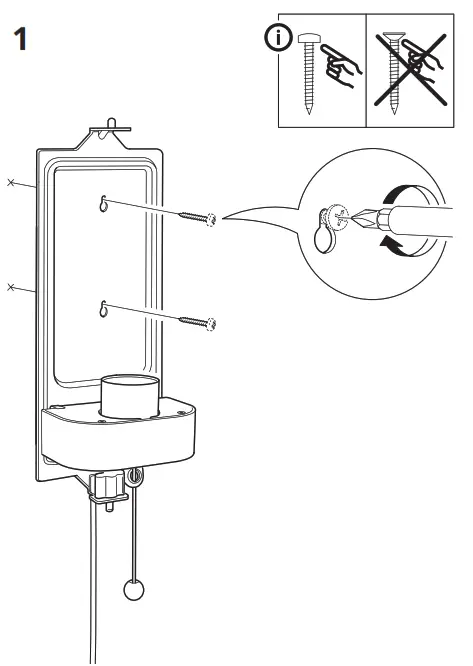 1

i