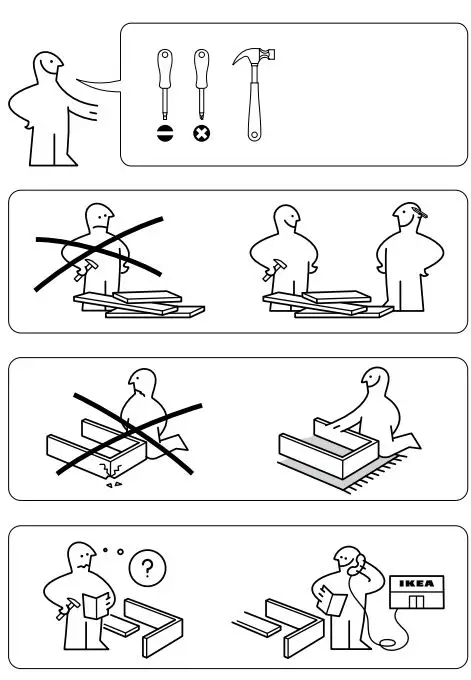 ?

IKEA