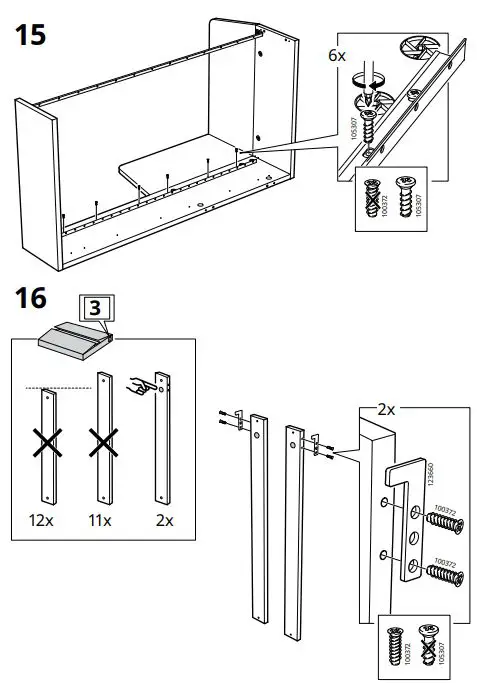 15

6x

105307

100372

105307

16

3

12x

11x

2x

2x

123660

100372

100372

100372

105307