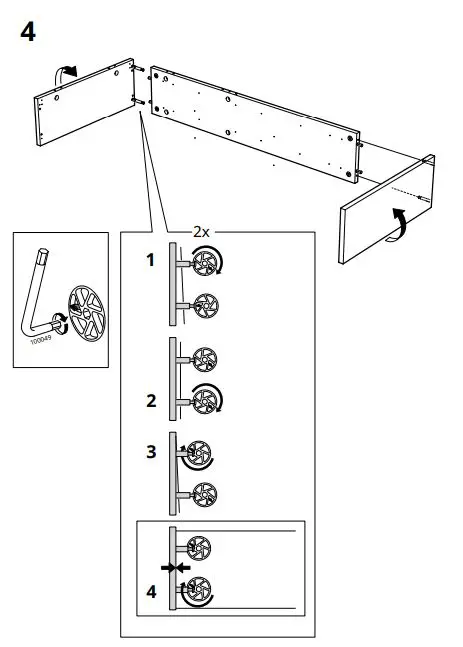 4

100049

2x

1

2

3

4