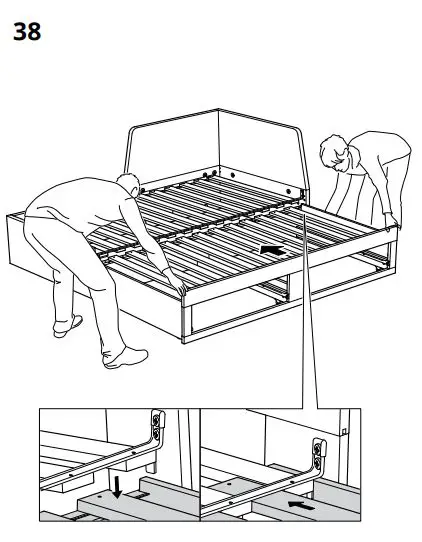 38