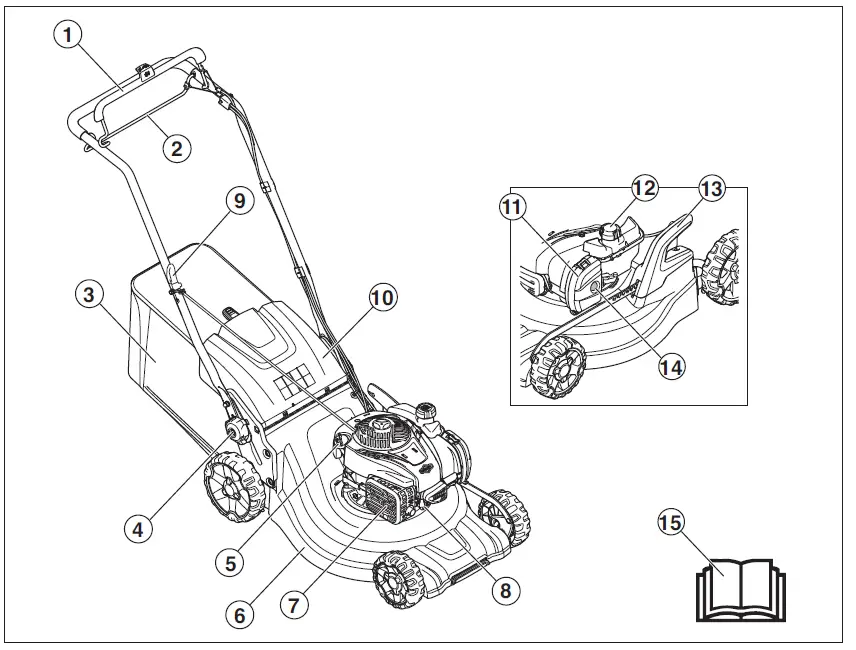 1
2
9
3
10
4
5
6
7
8
11
12
13
14
15