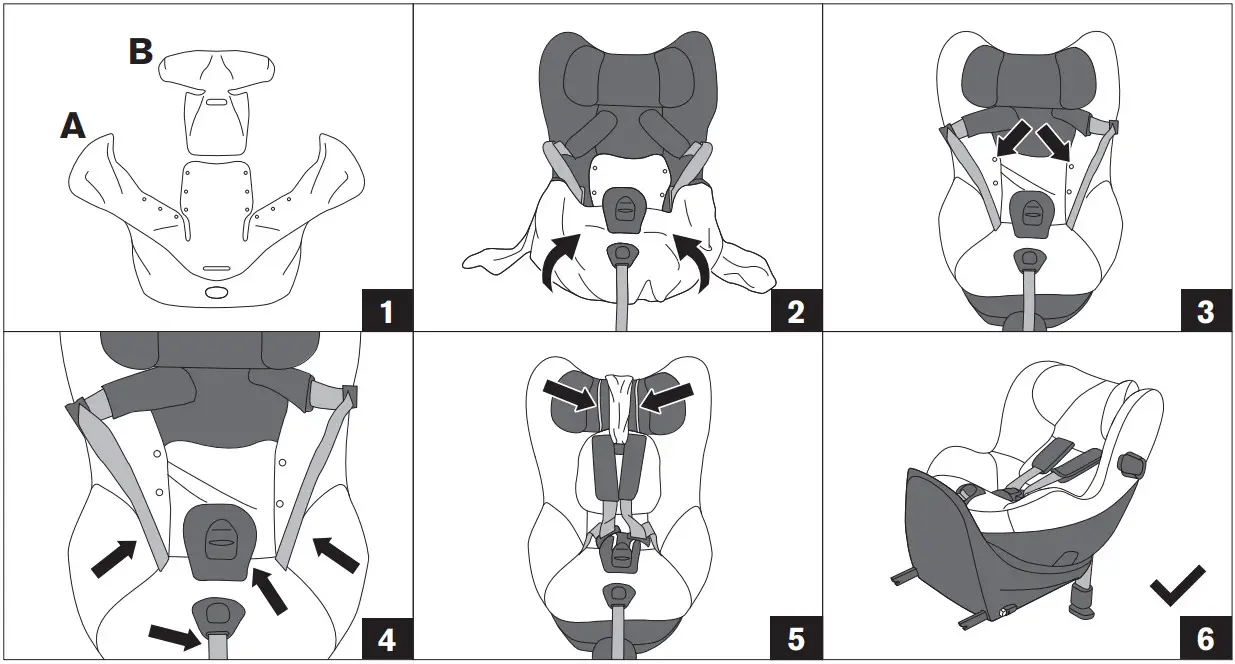 B
A
1
2
3
4
5
6