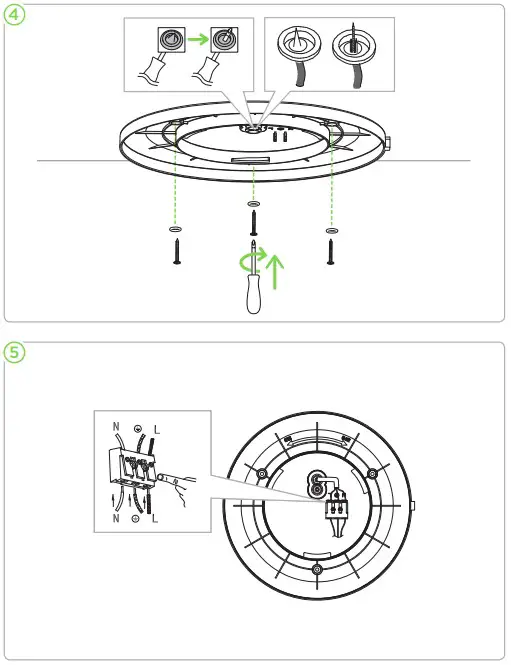 4

5

N
L
N
L