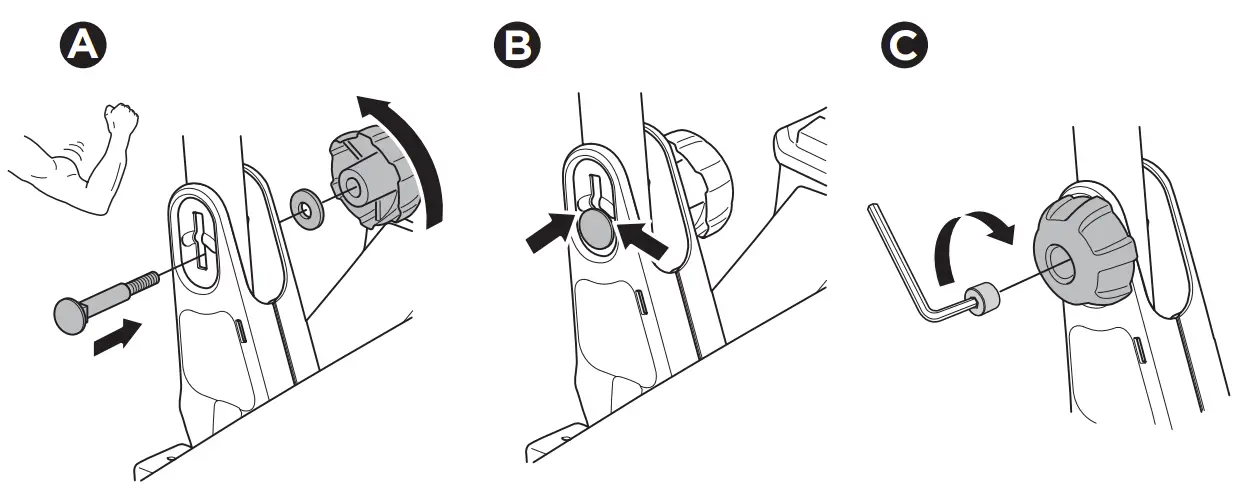 A

B

C