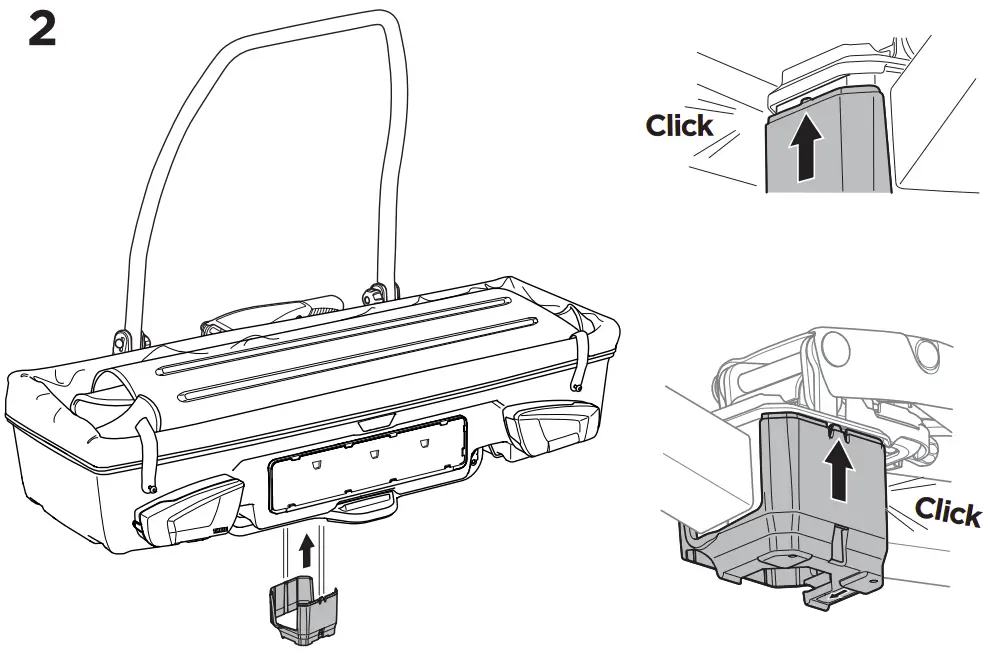 2

Click

Click