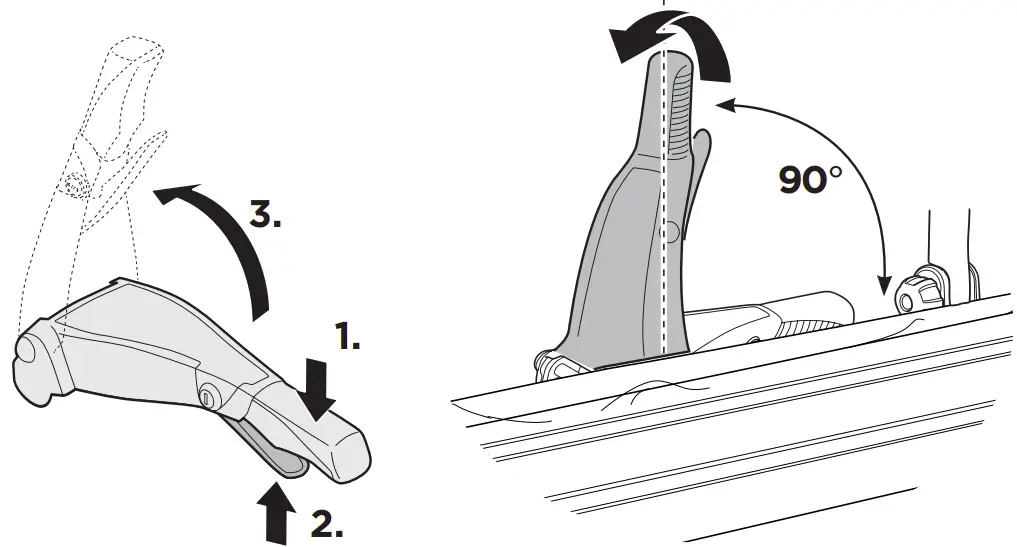 3.

1.

2.

90°