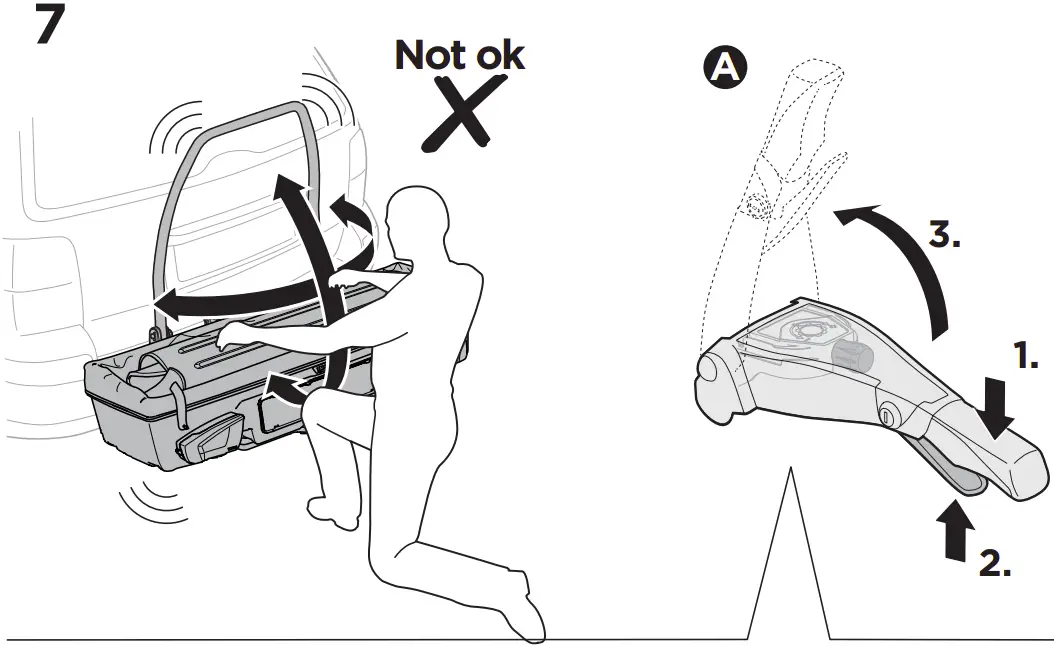 7

Not ok

A

3.

1.

2.