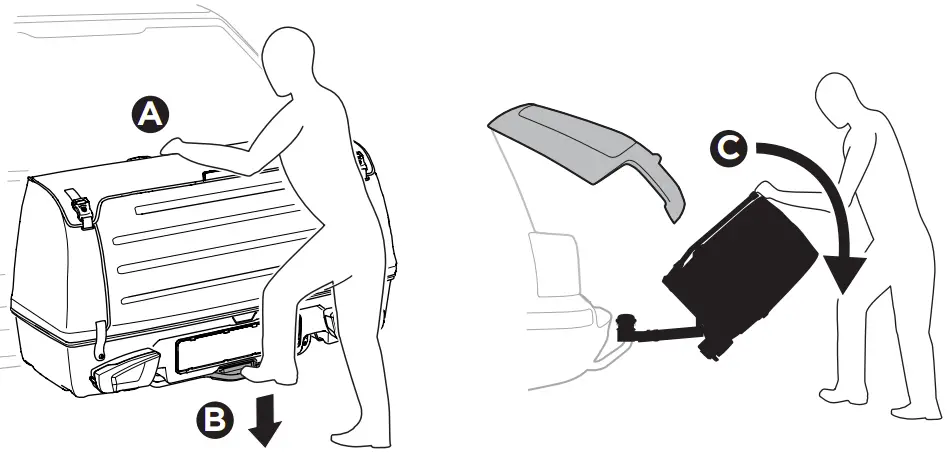 A
B
C