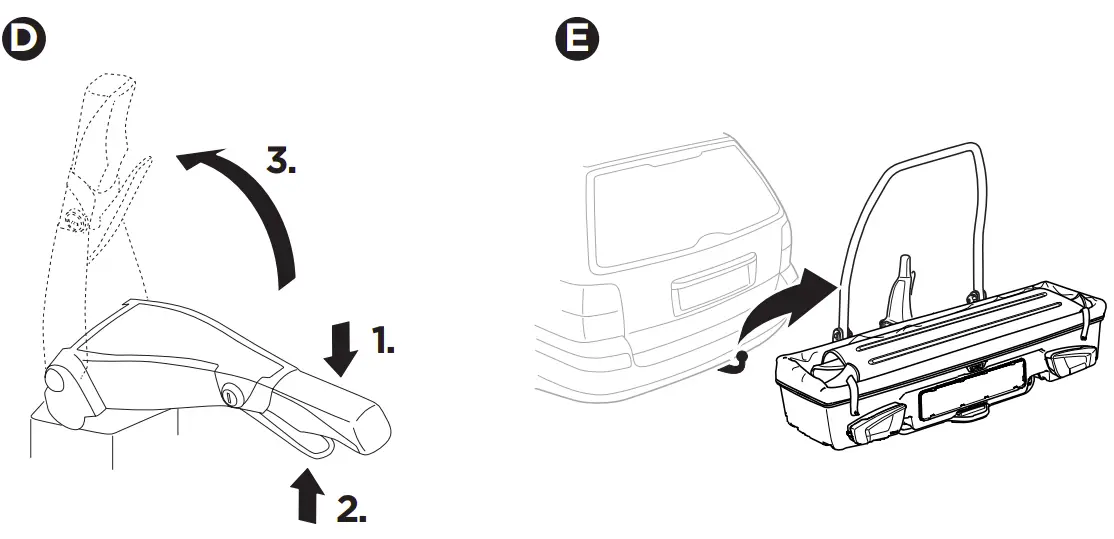 D

3.

1.

2.

E