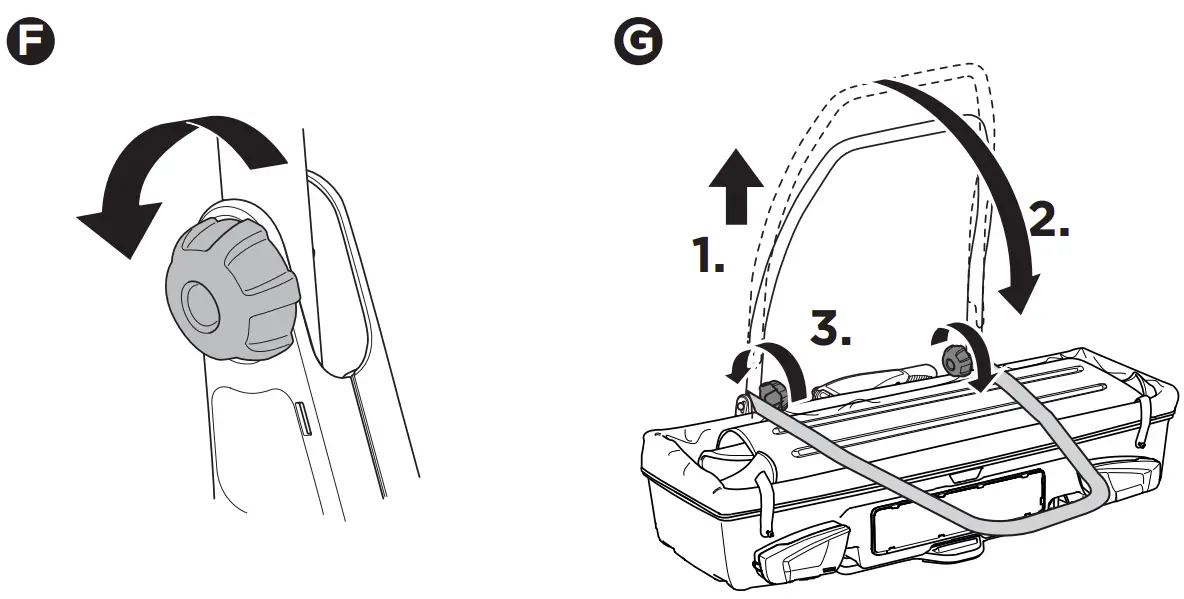 F

G

1.

2.

3.