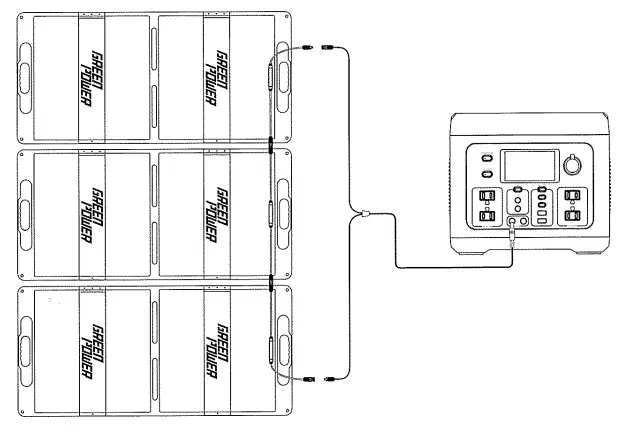 GREEN POWER

GREEN POWER

GREEN POWER

GREEN POWER

GREEN POWER

GREEN POWER