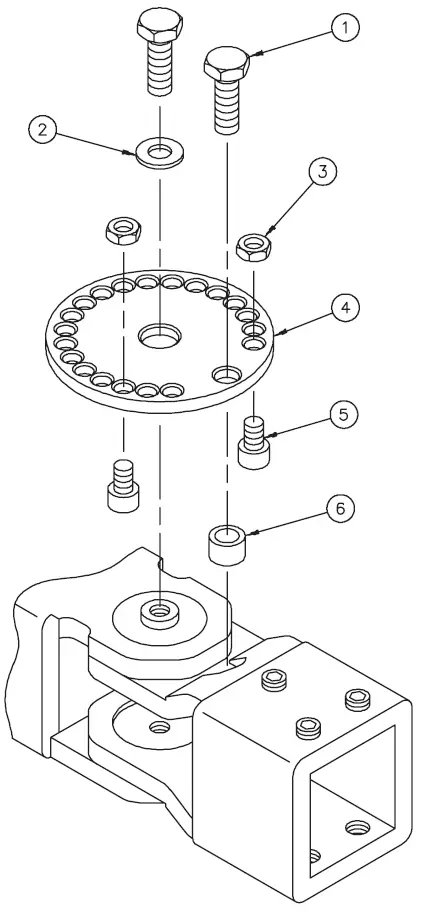 1
2
3
4
5
6