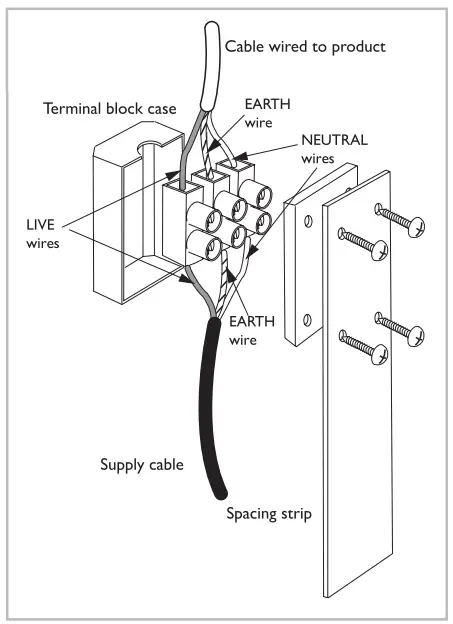 Cable wired to product

Terminal block case

EARTH wire

NEUTRAL wires

LIVE wires

EARTH wire

Supply cable

Spacing strip