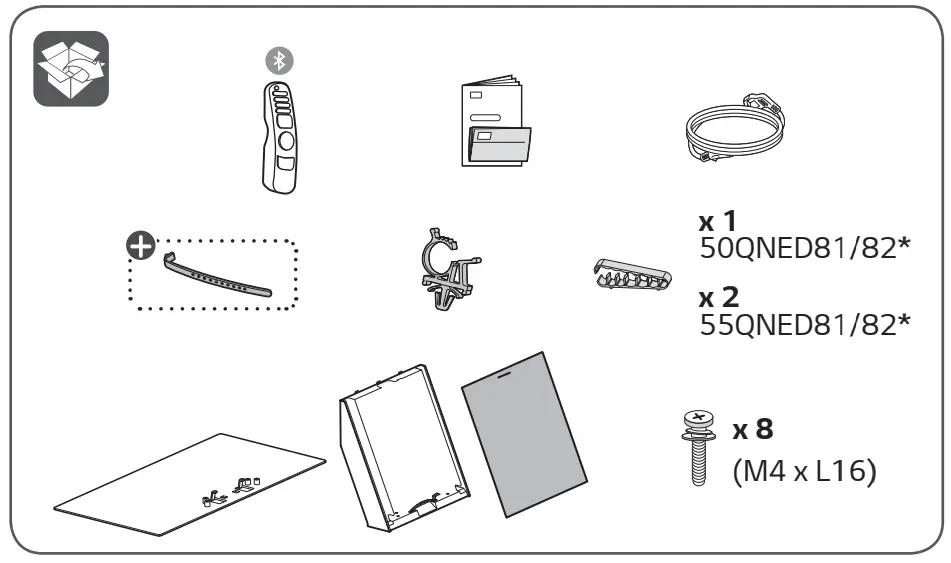 x 1
50QNED81/82*

x 2
55QNED81/82*

x 8
(M4 x L16)