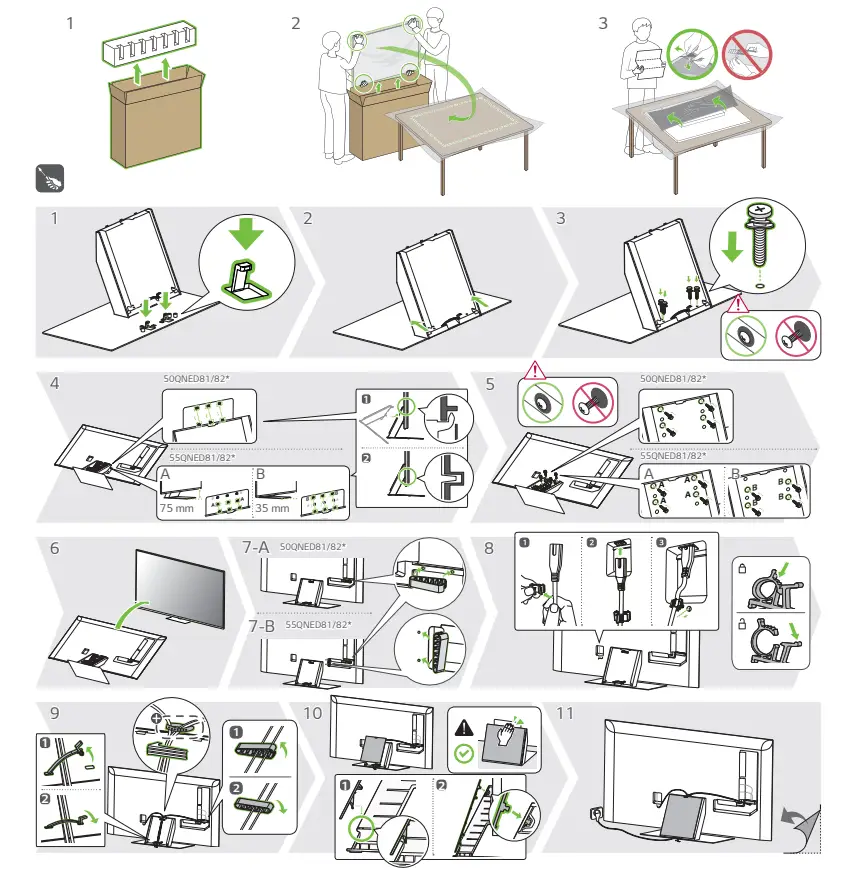 1
2
3

1
2
3

4
50QNED81/82*
55QNED81/82*
A
75 mm
B
35 mm
1
2

5
50QNED81/82*
55QNED81/82*
A
A
A
A
A
B
B
B
B
B

6
7-A
50QNED81/82*
7-B
55QNED81/82*

8
1
2
3

9
1
2
1
2

10
1
2

11