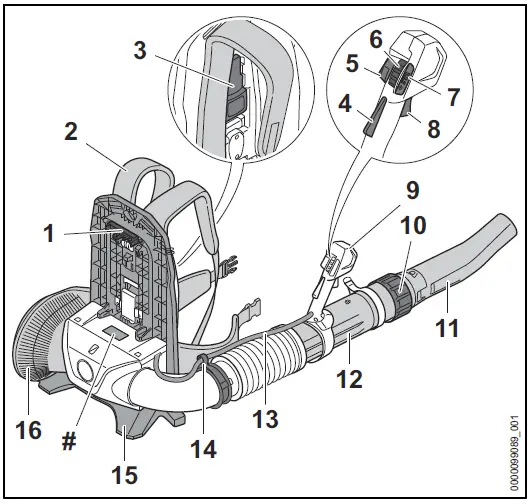 3
6
5
7
4
8
2
9
10
1
11
12
13
16
#
14
15
0000099089_001