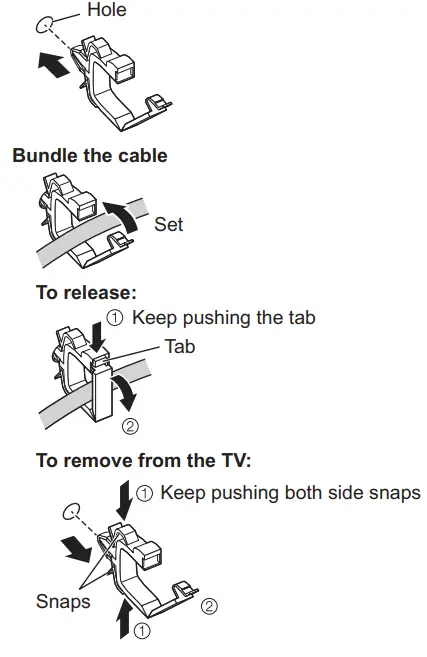 Hole

Bundle the cable

Set

To release:

① Keep pushing the tab

Tab

②

To remove from the TV:

① Keep pushing both side snaps

Snaps

②

①