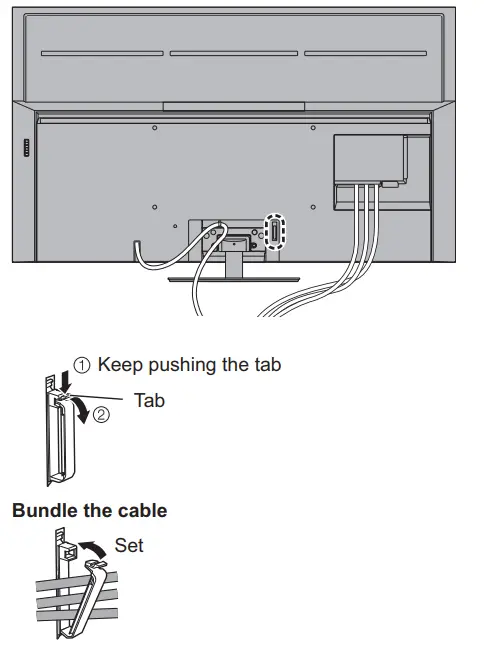 ① Keep pushing the tab

Tab

②

Bundle the cable

Set