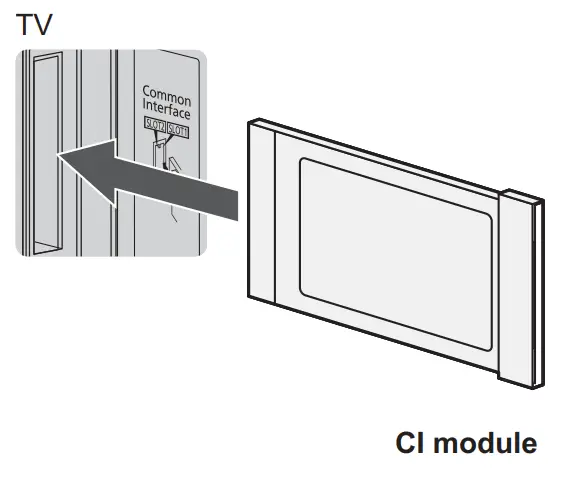 TV

Common Interface
SLOT2 SLOT1

CI module