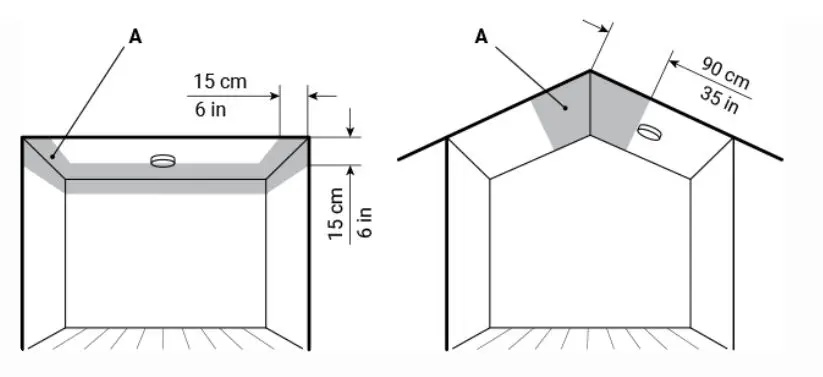 A

15 cm
6 in

15 cm
6 in

A

90 cm
35 in