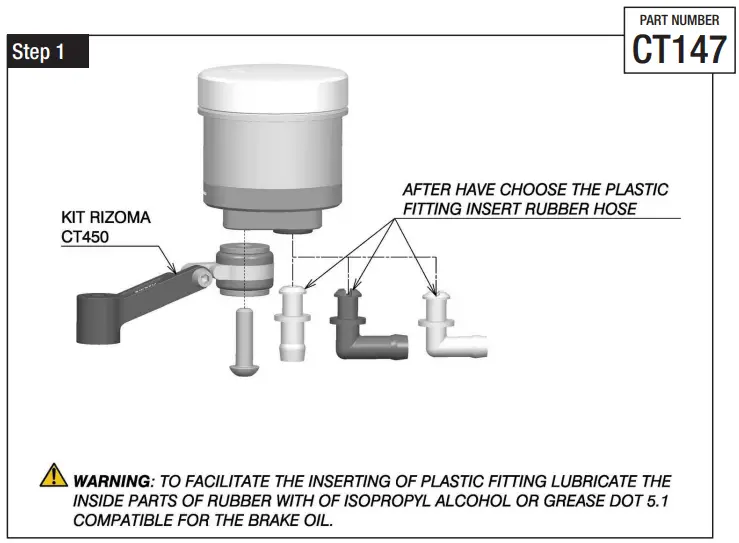 PART NUMBER
CT147

Step 1

KIT RIZOMA
CT450

AFTER HAVE CHOOSE THE PLASTIC FITTING INSERT RUBBER HOSE

WARNING: TO FACILITATE THE INSERTING OF PLASTIC FITTING LUBRICATE THE INSIDE PARTS OF RUBBER WITH OF ISOPROPYL ALCOHOL OR GREASE DOT 5.1 COMPATIBLE FOR THE BRAKE OIL.