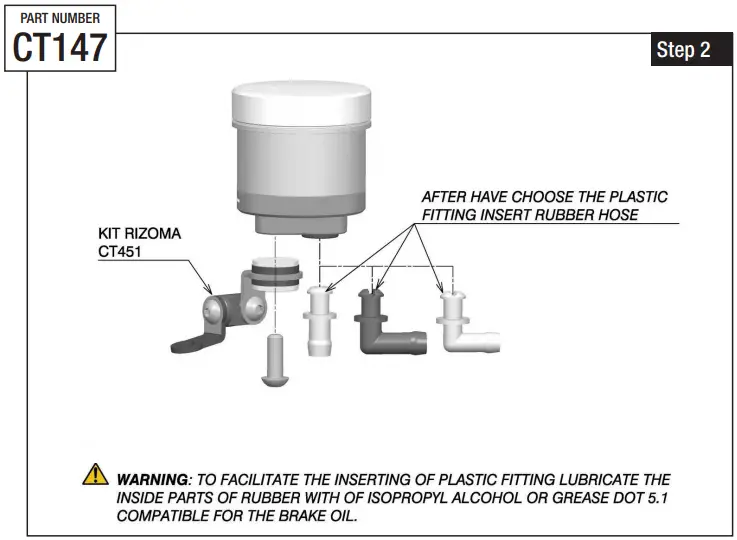 PART NUMBER
CT147

Step 2

AFTER HAVE CHOOSE THE PLASTIC FITTING INSERT RUBBER HOSE

KIT RIZOMA
CT451

WARNING: TO FACILITATE THE INSERTING OF PLASTIC FITTING LUBRICATE THE INSIDE PARTS OF RUBBER WITH OF ISOPROPYL ALCOHOL OR GREASE DOT 5.1 COMPATIBLE FOR THE BRAKE OIL.