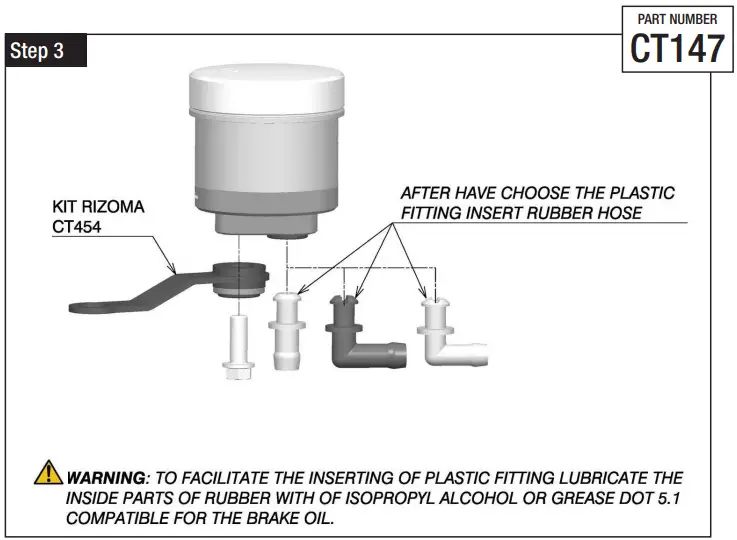 PART NUMBER
CT147

Step 3

KIT RIZOMA
CT454

AFTER HAVE CHOOSE THE PLASTIC FITTING INSERT RUBBER HOSE

WARNING: TO FACILITATE THE INSERTING OF PLASTIC FITTING LUBRICATE THE INSIDE PARTS OF RUBBER WITH OF ISOPROPYL ALCOHOL OR GREASE DOT 5.1 COMPATIBLE FOR THE BRAKE OIL.