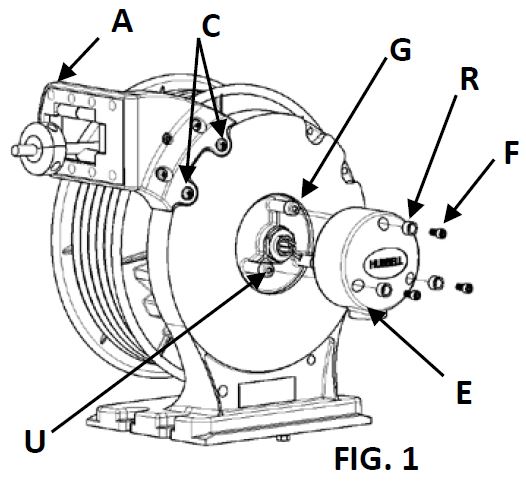 A
C
G
R
F
HUBBELL
E
U
FIG. 1