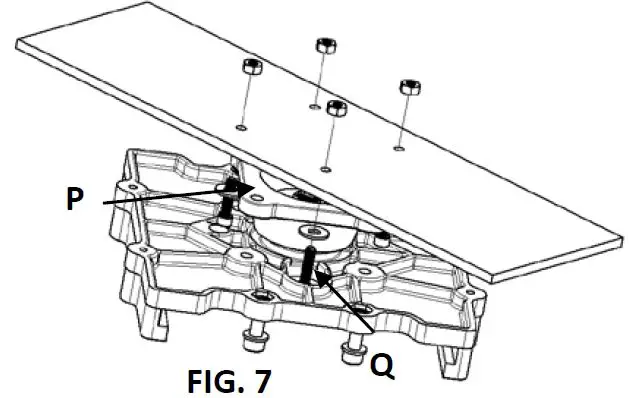 P

Q

FIG. 7