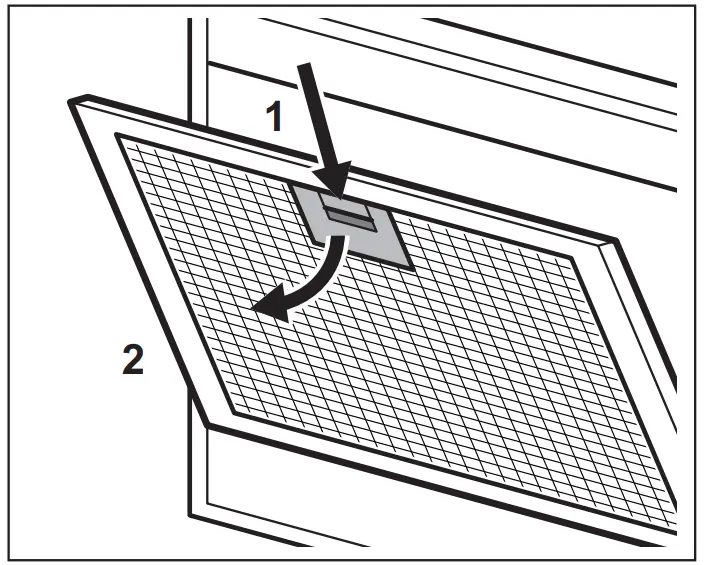 1
2