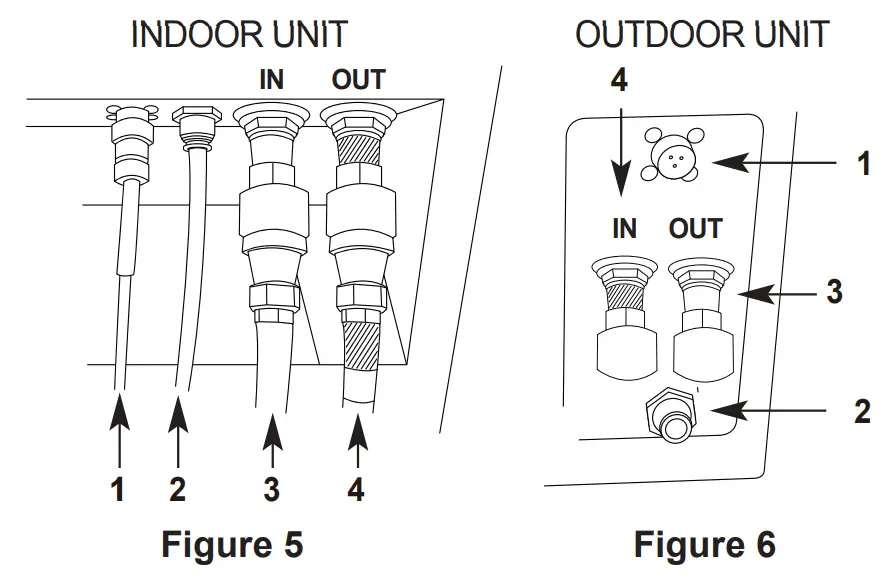 INDOOR UNIT

IN OUT

1 2 3 4

Figure 5

OUTDOOR UNIT

4

1

IN OUT

3

2

Figure 6