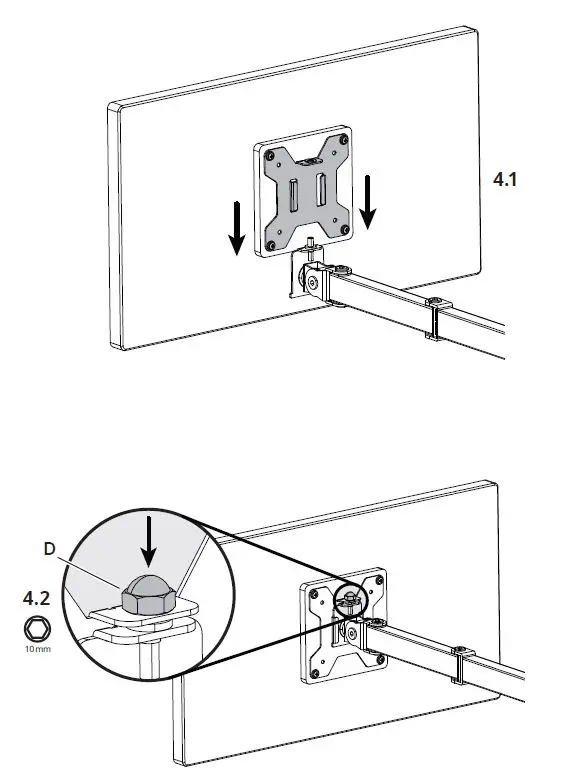 4.1

D

4.2

10mm