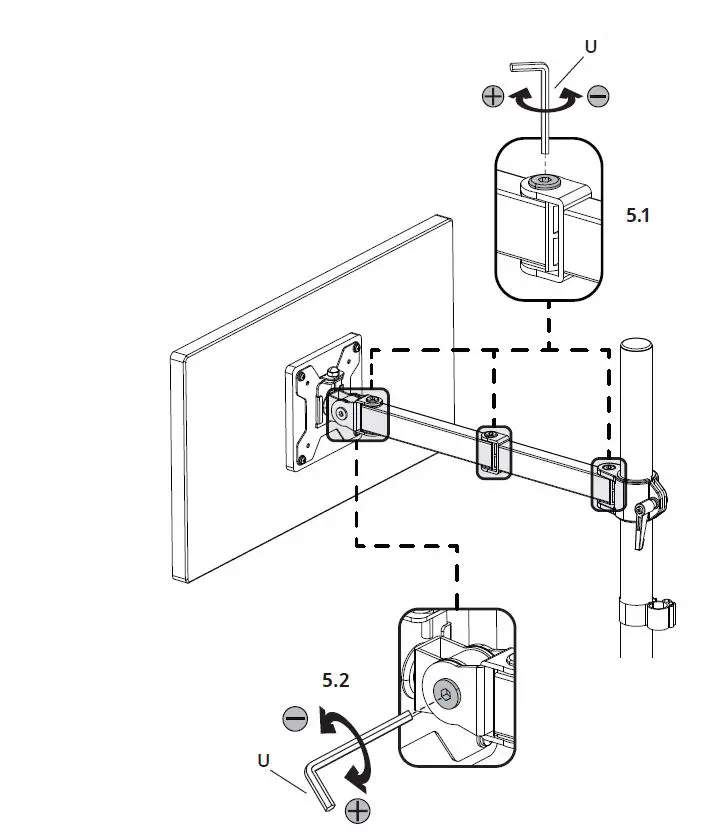 U

5.1

5.2

U