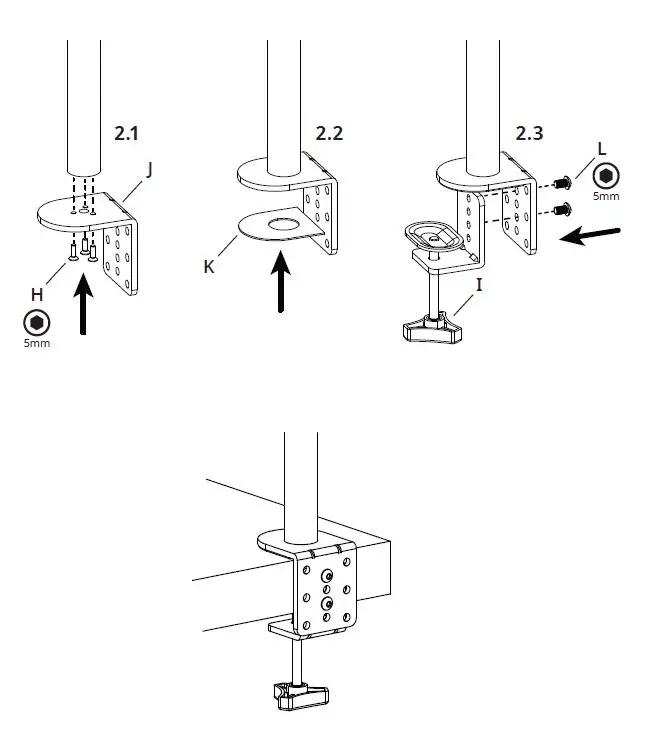 2.1
J
H
5mm
2.2
K
2.3
L
5mm
I