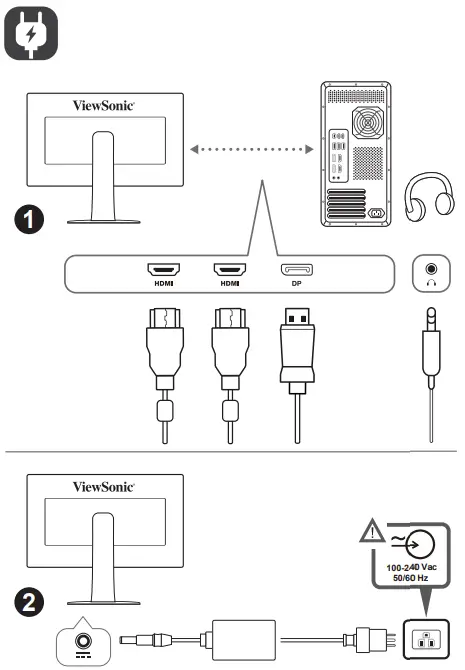 ViewSonic

1

HDMI HDMI DP

ViewSonic

2

100-240 Vac
50/60 Hz