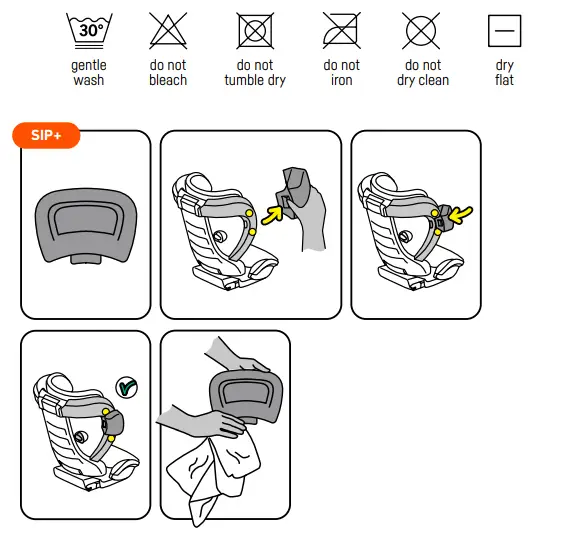 30°
gentle wash

do not bleach

do not tumble dry

do not iron

do not dry clean

dry flat

SIP+